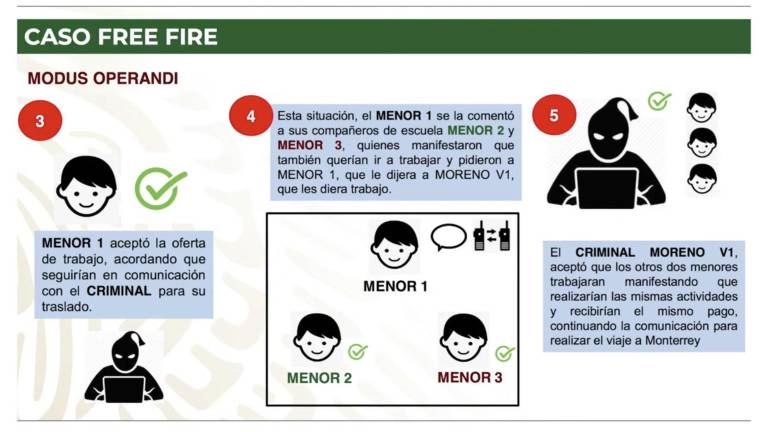 CASO FREE FIRE

MODUS OPERANDI

3

MENOR 1 aceptó la oferta de trabajo, acordando que seguirían en comunicación con el CRIMINAL para su traslado.

4

Esta situación, el MENOR 1 se la comentó a sus compañeros de escuela MENOR 2 y MENOR 3, quienes manifestaron que también querían ir a trabajar y pidieron a MENOR 1, que le dijera a MORENO V1, que les diera trabajo.

MENOR 1

MENOR 2

MENOR 3

5

El CRIMINAL MORENO V1, aceptó que los otros dos menores trabajaran manifestando que realizarían las mismas actividades y recibirían el mismo pago, continuando la comunicación para realizar el viaje a Monterrey