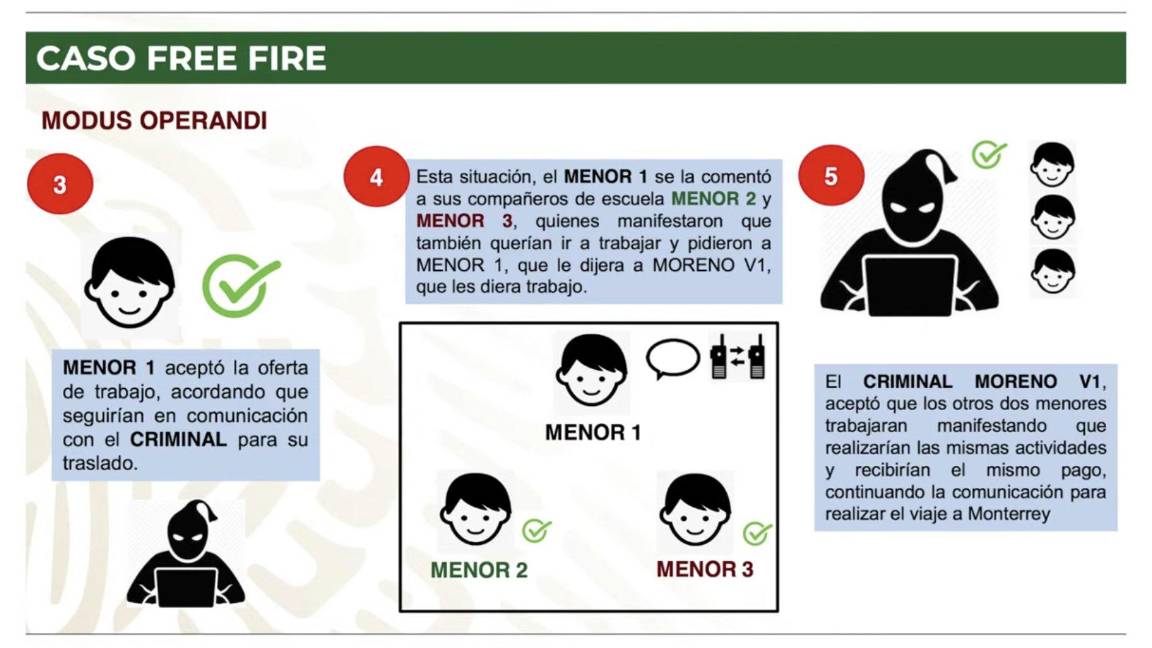 CASO FREE FIRE

MODUS OPERANDI

3

MENOR 1 aceptó la oferta de trabajo, acordando que seguirían en comunicación con el CRIMINAL para su traslado.

4

Esta situación, el MENOR 1 se la comentó a sus compañeros de escuela MENOR 2 y MENOR 3, quienes manifestaron que también querían ir a trabajar y pidieron a MENOR 1, que le dijera a MORENO V1, que les diera trabajo.

MENOR 1

MENOR 2

MENOR 3

5

El CRIMINAL MORENO V1, aceptó que los otros dos menores trabajaran manifestando que realizarían las mismas actividades y recibirían el mismo pago, continuando la comunicación para realizar el viaje a Monterrey