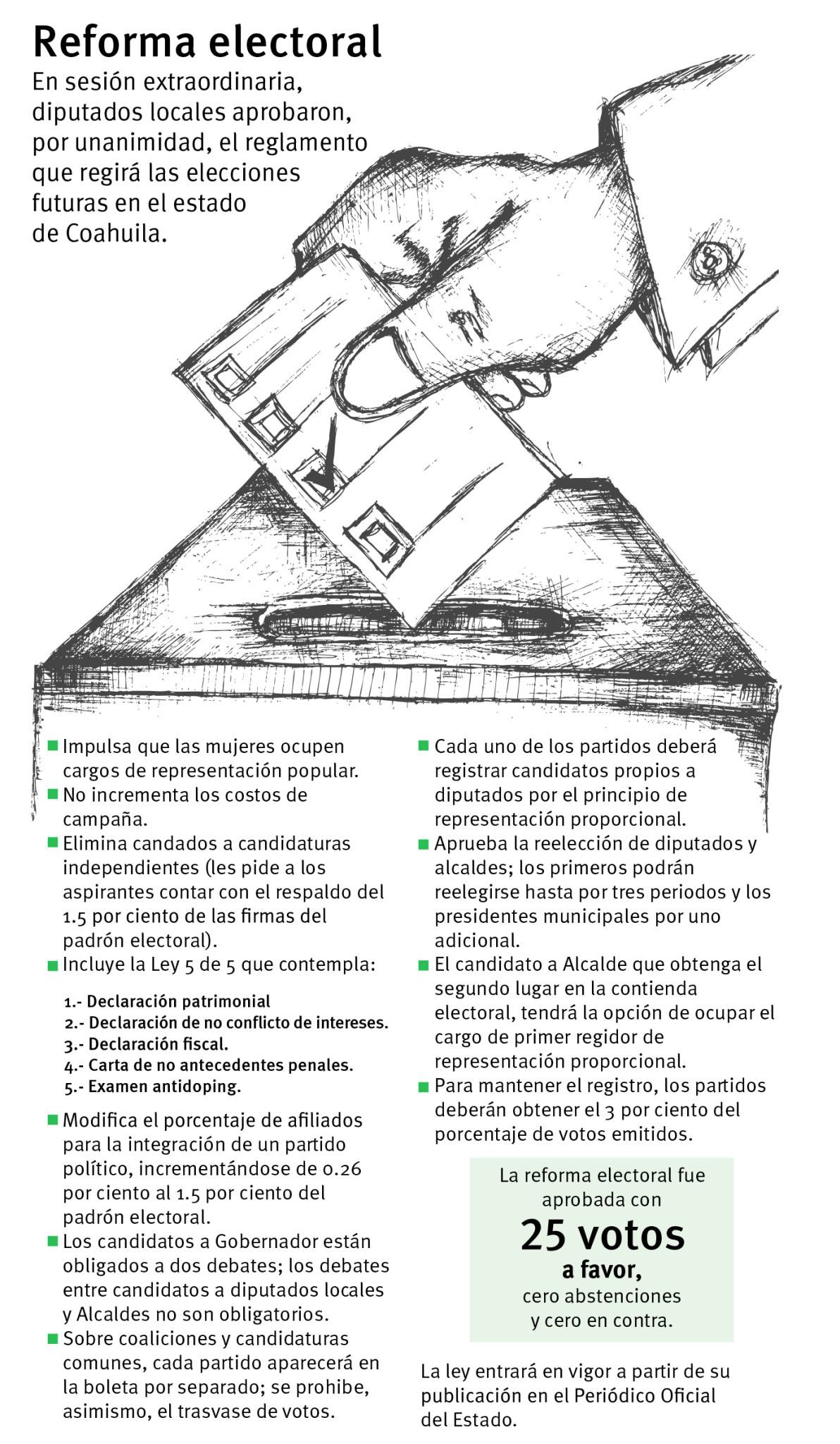 Reforma electoral

En sesión extraordinaria, diputados locales aprobaron, por unanimidad, el reglamento que regirá las elecciones futuras en el estado de Coahuila.

■ Impulsa que las mujeres ocupen cargos de representación popular.
■ No incrementa los costos de campaña.
■ Elimina candados a candidaturas independientes (les pide a los aspirantes contar con el respaldo del 1.5 por ciento de las firmas del padrón electoral).
■ Incluye la Ley 5 de 5 que contempla:

1.- Declaración patrimonial
2.- Declaración de no conflicto de intereses.
3.- Declaración fiscal.
4.- Carta de no antecedentes penales.
5.- Examen antidoping.

■ Modifica el porcentaje de afiliados para la integración de un partido político, incrementándose de 0.26 por ciento al 1.5 por ciento del padrón electoral.
■ Los candidatos a Gobernador están obligados a dos debates; los debates entre candidatos a diputados locales y Alcaldes no son obligatorios.
■ Sobre coaliciones y candidaturas comunes, cada partido aparecerá en la boleta por separado; se prohibe, asimismo, el trasvase de votos.

■ Cada uno de los partidos deberá registrar candidatos propios a diputados por el principio de representación proporcional.
■ Aprueba la reelección de diputados y alcaldes; los primeros podrán reelegirse hasta por tres periodos y los presidentes municipales por uno adicional.
■ El candidato a Alcalde que obtenga el segundo lugar en la contienda electoral, tendrá la opción de ocupar el cargo de primer regidor de representación proporcional.
■ Para mantener el registro, los partidos deberán obtener el 3 por ciento del porcentaje de votos emitidos.

La reforma electoral fue aprobada con
25 votos
a favor,
cero abstenciones
y cero en contra.

La ley entrará en vigor a partir de su publicación en el Periódico Oficial del Estado.