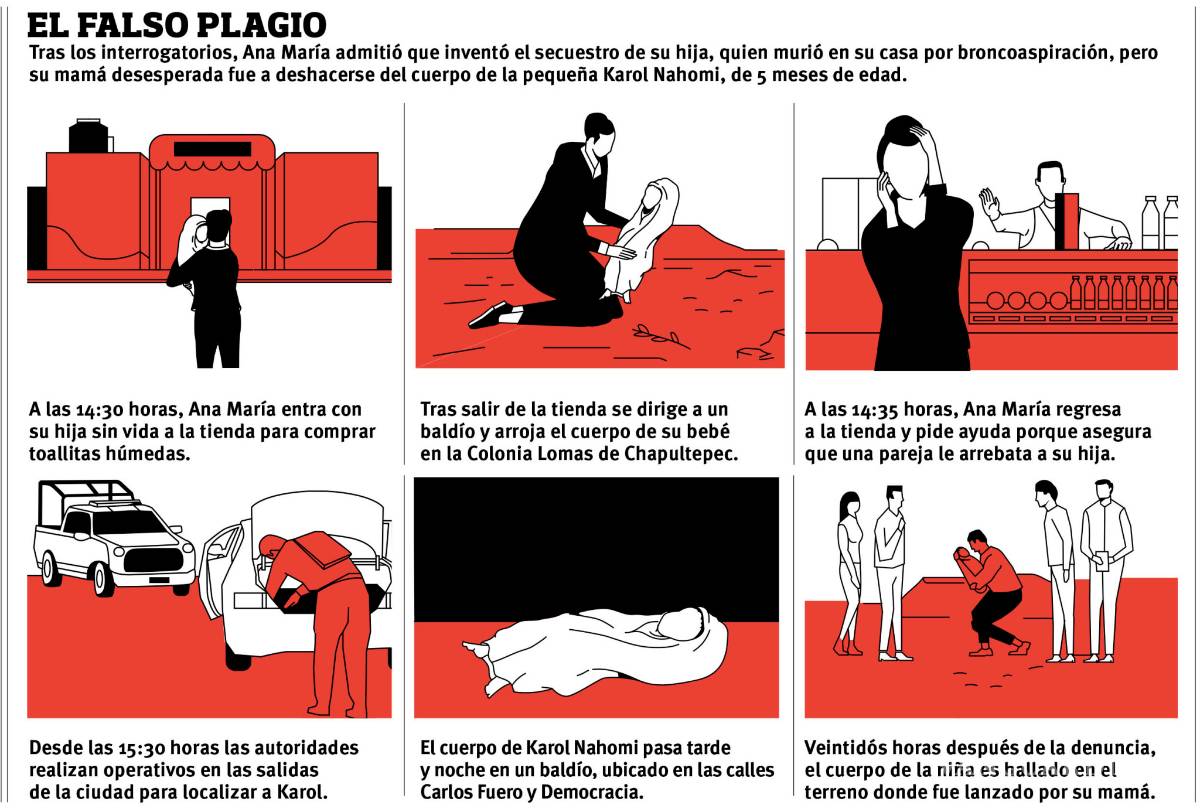 EL FALSO PLAGIO

Tras los interrogatorios, Ana María admitió que inventó el secuestro de su hija, quien murió en su casa por broncoaspiración, pero su mamá desesperada fue a deshacerse del cuerpo de la pequeña Karol Nahomi, de 5 meses de edad.

A las 14:30 horas, Ana María entra con su hija sin vida a la tienda para comprar toallitas húmedas.

Tras salir de la tienda se dirige a un baldío y arroja el cuerpo de su bebé en la Colonia Lomas de Chapultepec.

A las 14:35 horas, Ana María regresa a la tienda y pide ayuda porque asegura que una pareja le arrebata a su hija.

Desde las 15:30 horas las autoridades realizan operativos en las salidas de la ciudad para localizar a Karol.

El cuerpo de Karol Nahomi pasa tarde y noche en un baldío, ubicado en las calles Carlos Fuero y Democracia.

Veintidós horas después de la denuncia, el cuerpo de la niña es hallado en el terreno donde fue lanzado por su mamá.