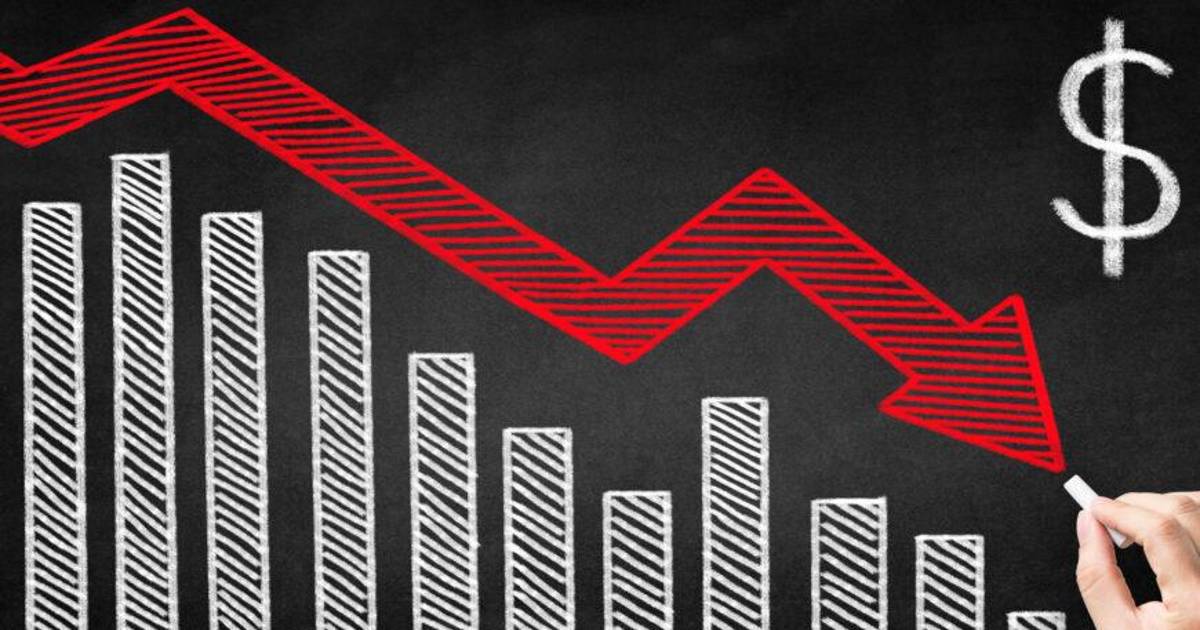 $