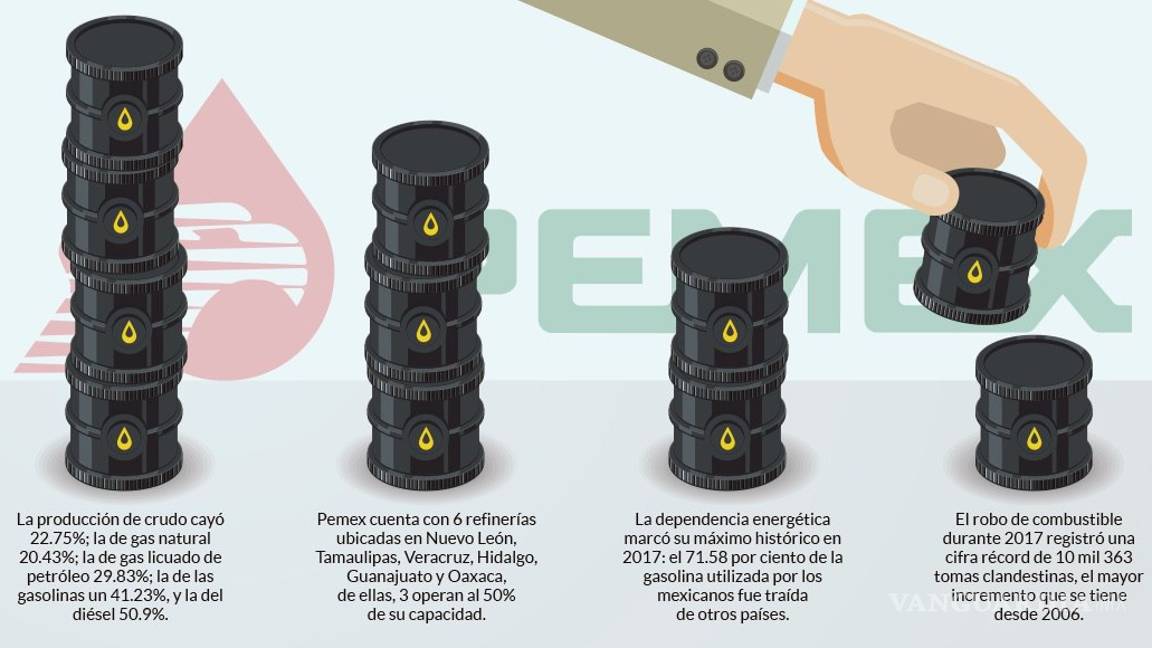 PEMEX

La producción de crudo cayó 22.75%; la de gas natural 20.43%; la de gas licuado de petróleo 29.83%; la de las gasolinas un 41.23%, y la del diésel 50.9%.

Pemex cuenta con 6 refinerías ubicadas en Nuevo León, Tamaulipas, Veracruz, Hidalgo, Guanajuato y Oaxaca, de ellas, 3 operan al 50% de su capacidad.

La dependencia energética marcó su máximo histórico en 2017: el 71.58 por ciento de la gasolina utilizada por los mexicanos fue traída de otros países.

El robo de combustible durante 2017 registró una cifra récord de 10 mil 363 tomas clandestinas, el mayor incremento que se tiene desde 2006.

VANGUARDIA