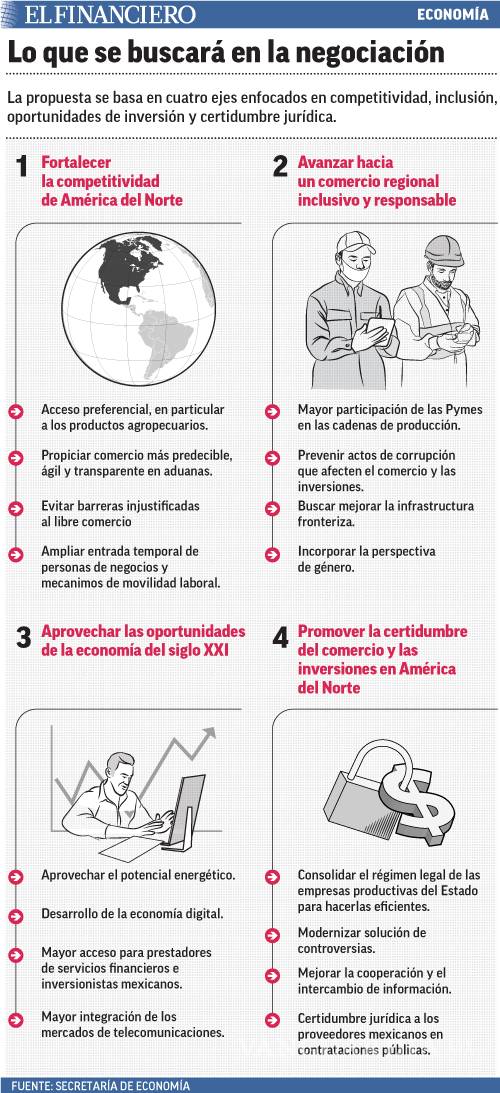 EL FINANCIERO

ECONOMÍA

Lo que se buscará en la negociación

La propuesta se basa en cuatro ejes enfocados en competitividad, inclusión, oportunidades de inversión y certidumbre jurídica.

1 Fortalecer la competitividad de América del Norte

Acceso preferencial, en particular a los productos agropecuarios.

Propiciar comercio más predecible, ágil y transparente en aduanas.

Evitar barreras injustificadas al libre comercio

Ampliar entrada temporal de personas de negocios y mecanimos de movilidad laboral.

2 Avanzar hacia un comercio regional inclusivo y responsable

Mayor participación de las Pymes en las cadenas de producción.

Prevenir actos de corrupción que afecten el comercio y las inversiones.

Buscar mejorar la infrastructura fronteriza.

Incorporar la perspectiva de género.

3 Aprovechar las oportunidades de la economía del siglo XXI

Aprovechar el potencial energético.

Desarrollo de la economía digital.

Mayor acceso para prestadores de servicios financieros e inversionistas mexicanos.

Mayor integración de los mercados de telecomunicaciones.

4 Promover la certidumbre del comercio y las inversiones en América del Norte

Consolidar el régimen legal de las empresas productivas del Estado para hacerlas eficientes.

Modernizar solución de controversias.

Mejorar la cooperación y el intercambio de información.

Certidumbre jurídica a los proveedores mexicanos en contrataciones públicas.

FUENTE: SECRETARÍA DE ECONOMÍA