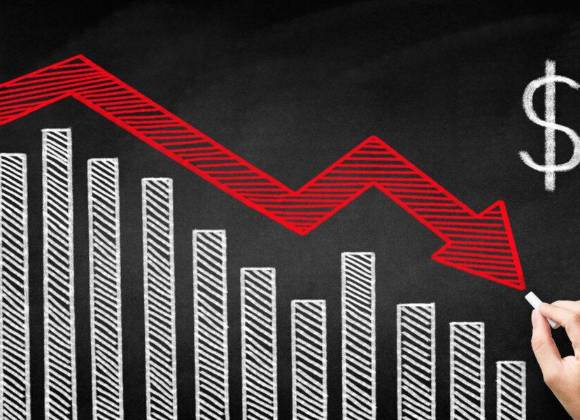 $