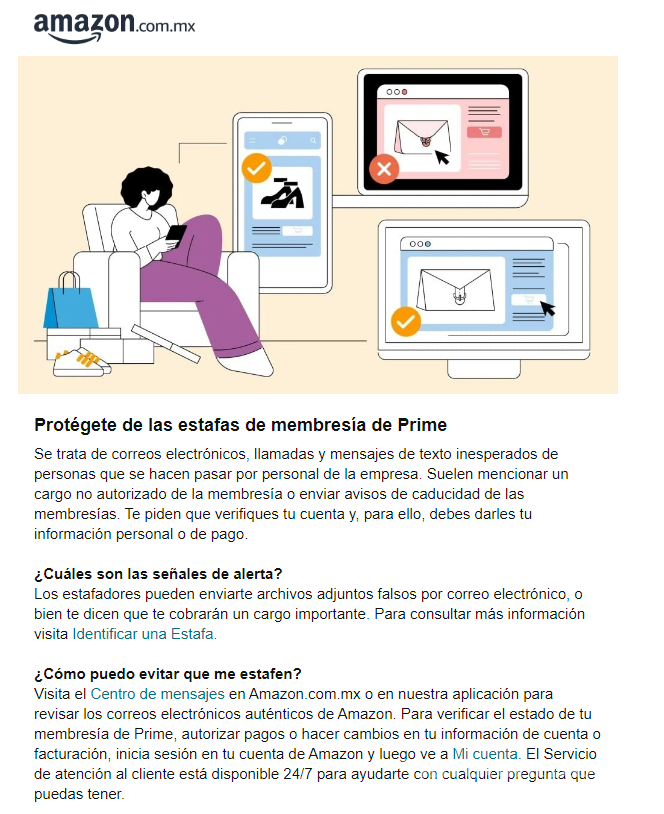 amazon.com.mx

Protégete de las estafas de membresía de Prime

Se trata de correos electrónicos, llamadas y mensajes de texto inesperados de personas que se hacen pasar por personal de la empresa. Suelen mencionar un cargo no autorizado de la membresía o enviar avisos de caducidad de las membresías. Te piden que verifiques tu cuenta y, para ello, debes darles tu información personal o de pago.

¿Cuáles son las señales de alerta?
Los estafadores pueden enviarte archivos adjuntos falsos por correo electrónico, o bien te dicen que te cobrarán un cargo importante. Para consultar más información visita Identificar una Estafa.

¿Cómo puedo evitar que me estafen?
Visita el Centro de mensajes en Amazon.com.mx o en nuestra aplicación para revisar los correos electrónicos auténticos de Amazon. Para verificar el estado de tu membresía de Prime, autorizar pagos o hacer cambios en tu información de cuenta o facturación, inicia sesión en tu cuenta de Amazon y luego ve a Mi cuenta. El Servicio de atención al cliente está disponible 24/7 para ayudarte con cualquier pregunta que puedas tener.