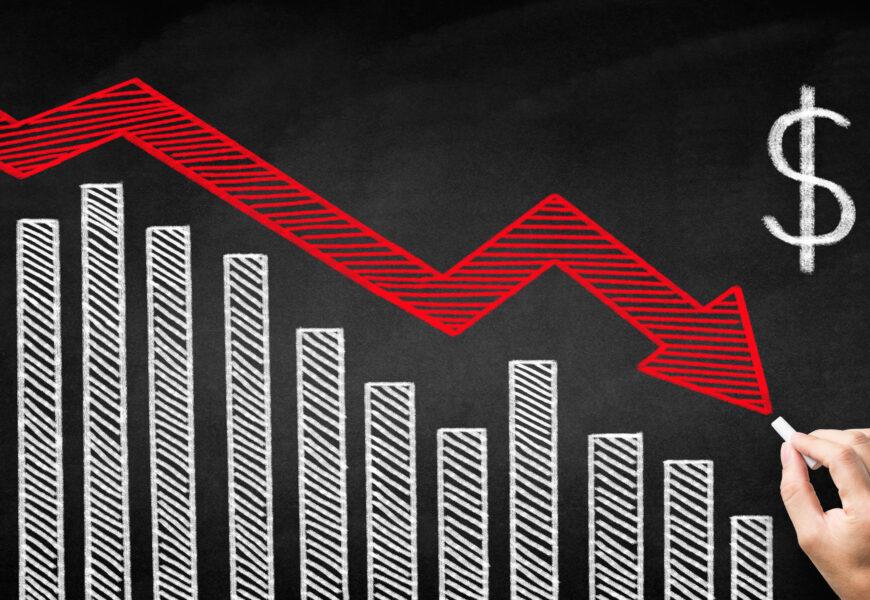 $